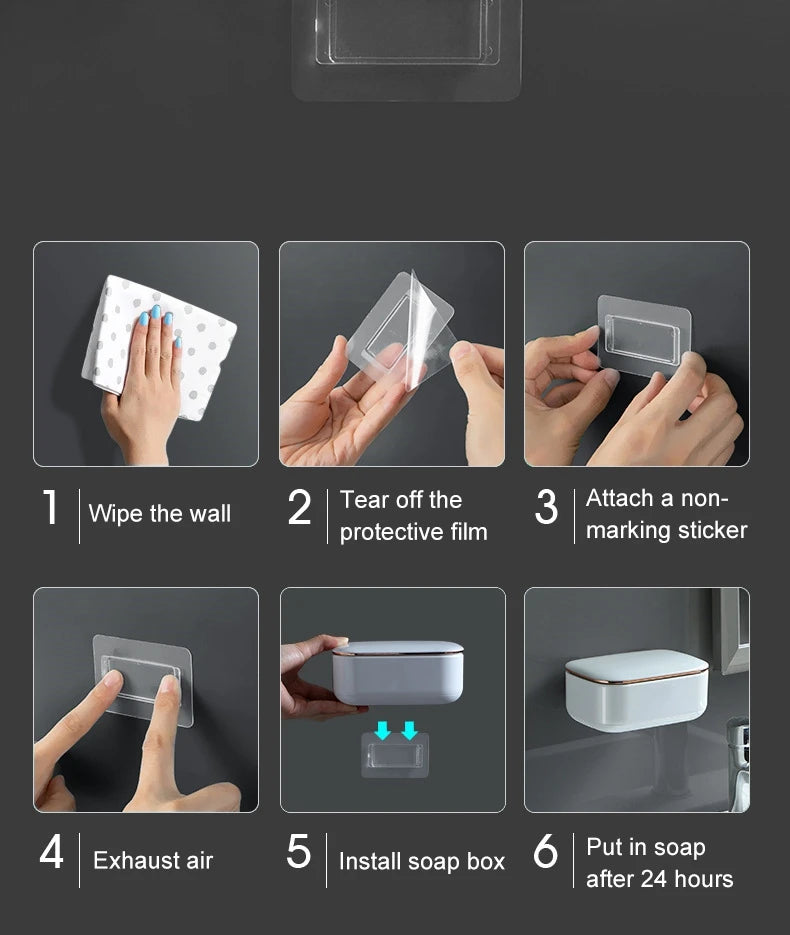 1 Wipe the wall

2 Tear off the protective film

3 Attach a non-marking sticker

4 Exhaust air

5 Install soap box

6 Put in soap after 24 hours